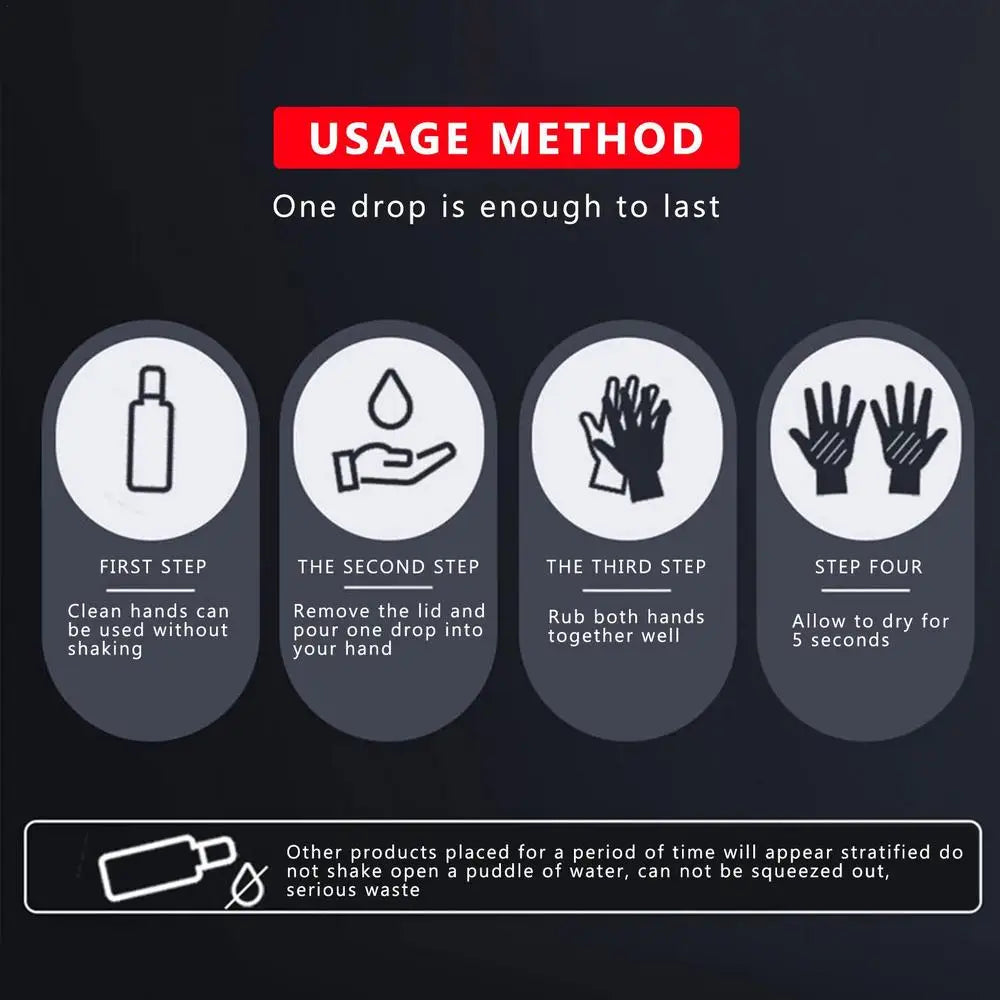 USAGE METHOD

One drop is enough to last

FIRST STEP

Clean hands can be used without shaking

THE SECOND STEP

Remove the lid and pour one drop into your hand

THE THIRD STEP

Rub both hands together well

STEP FOUR

Allow to dry for 5 seconds

Other products placed for a period of time will appear stratified do not shake open a puddle of water, can not be squeezed out, serious waste