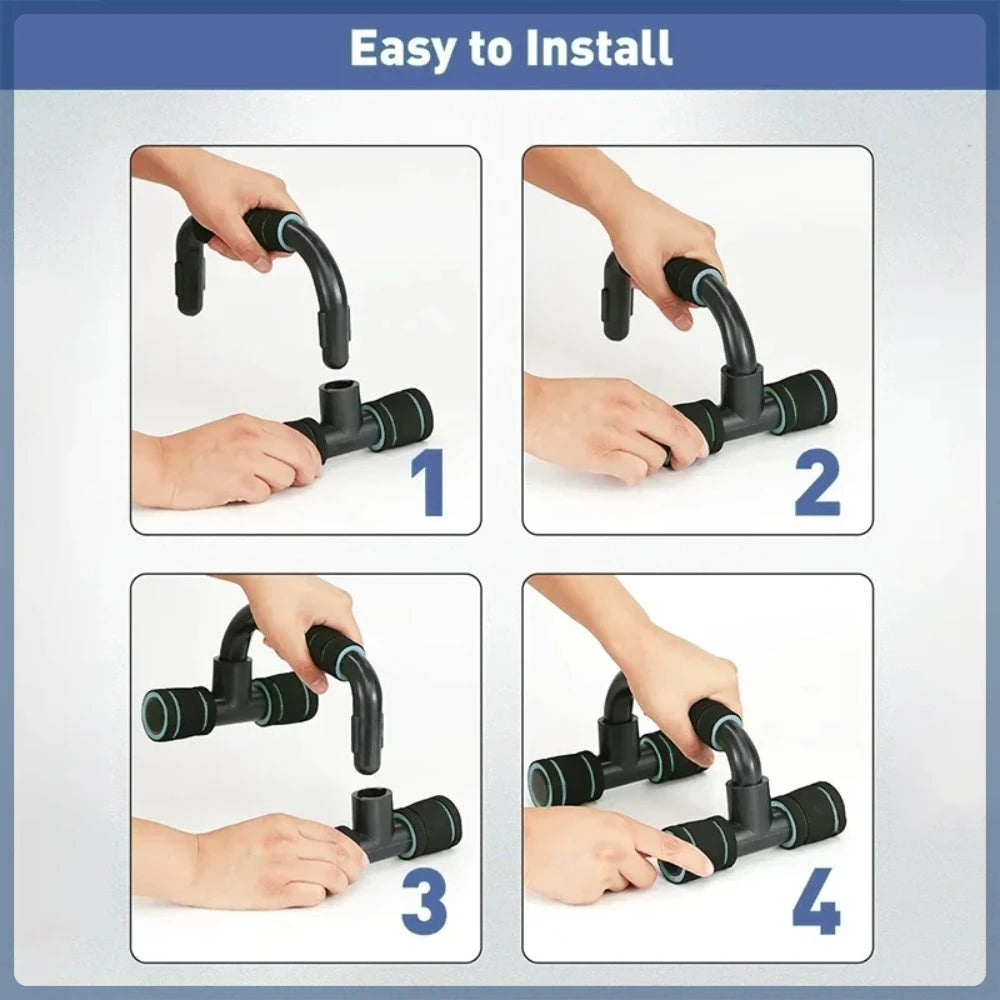 Easy to Install

1

2

3

4