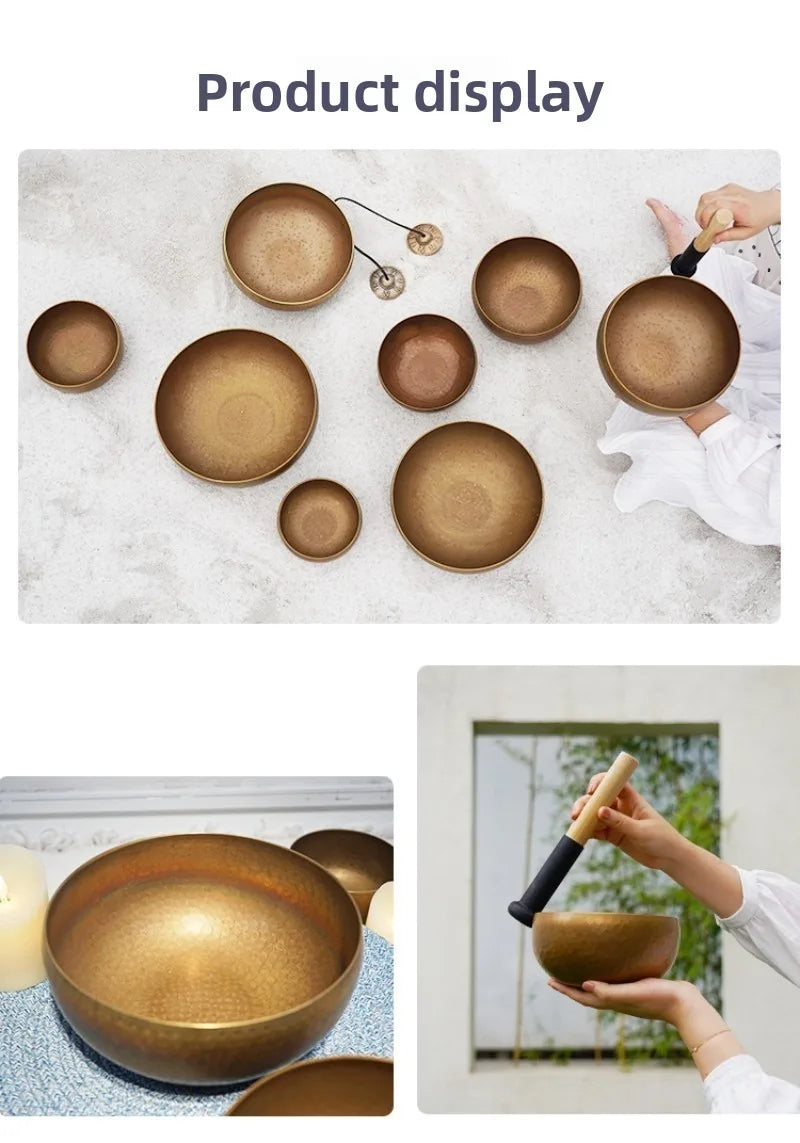 Product display